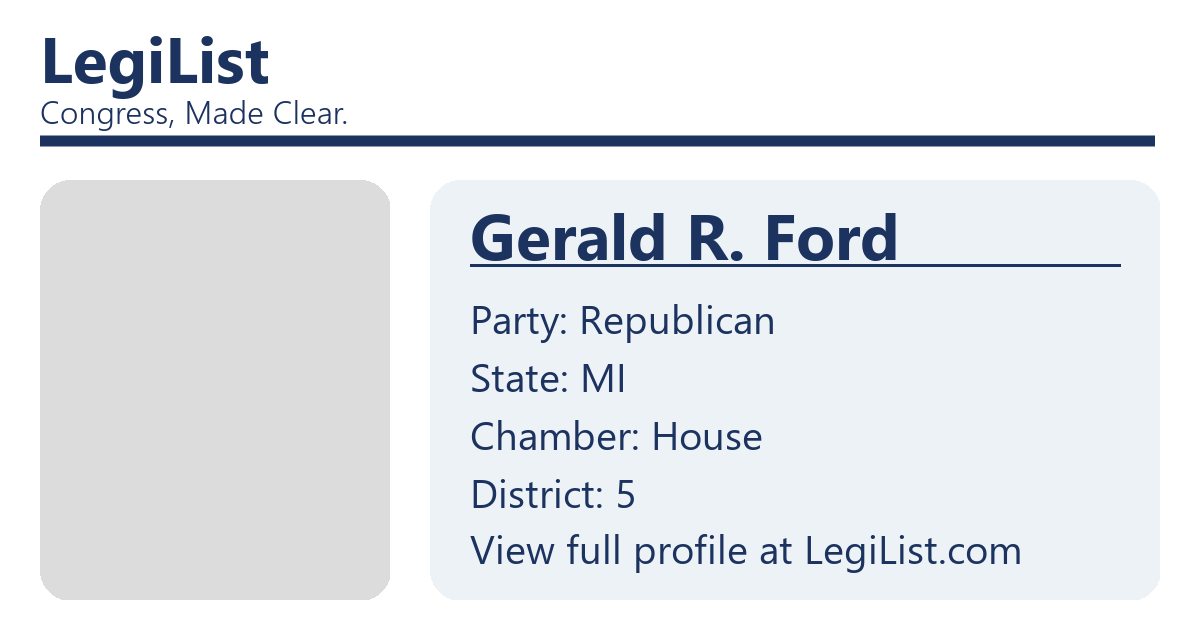 LegiList
Congress, Made Clear.

Gerald R. Ford

Party: Republican
State: MI
Chamber: House
District: 5
View full profile at LegiList.com